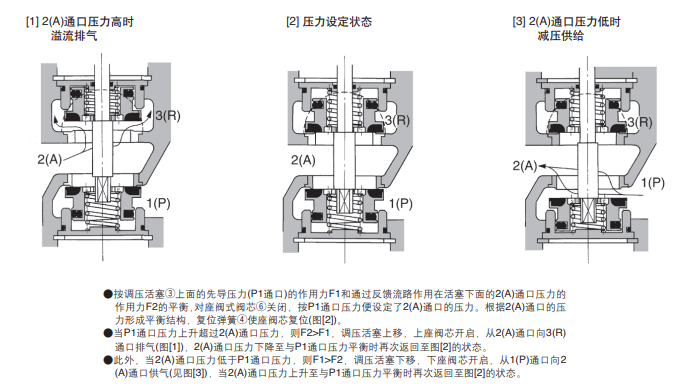 [1] 2(A)通口压力高时
溢流排气

3(R)

2(A)

1(P)

[2] 压力设定状态

3(R)

2(A)

1(P)

[3] 2(A)通口压力低时
减压供给

3(R)

2(A)

1(P)

●按调压活塞③上面的先导压力(P1通口)的作用力F1和通过反馈流路作用在活塞下面的2(A)通口压力的作用力F2的平衡，对座阀式阀芯⑥关闭，按P1通口压力便设定了2(A)通口的压力。根据2(A)通口的压力形成平衡结构，复位弹簧④使座阀芯复位(图[2])。
●当P1通口压力上升超过2(A)通口压力，则F2>F1，调压活塞上移，上座阀芯开启，从2(A)通口向3(R)通口排气(图[1])，2(A)通口压力下降至与P1通口压力平衡时再次返回至图[2]的状态。
●此外，当2(A)通口压力低于P1通口压力，则F1>F2，调压活塞下移，下座阀芯开启，从1(P)通口向2(A)通口供气(见图[3])，当2(A)通口压力上升至与P1通口压力平衡时再次返回至图[2]的状态。